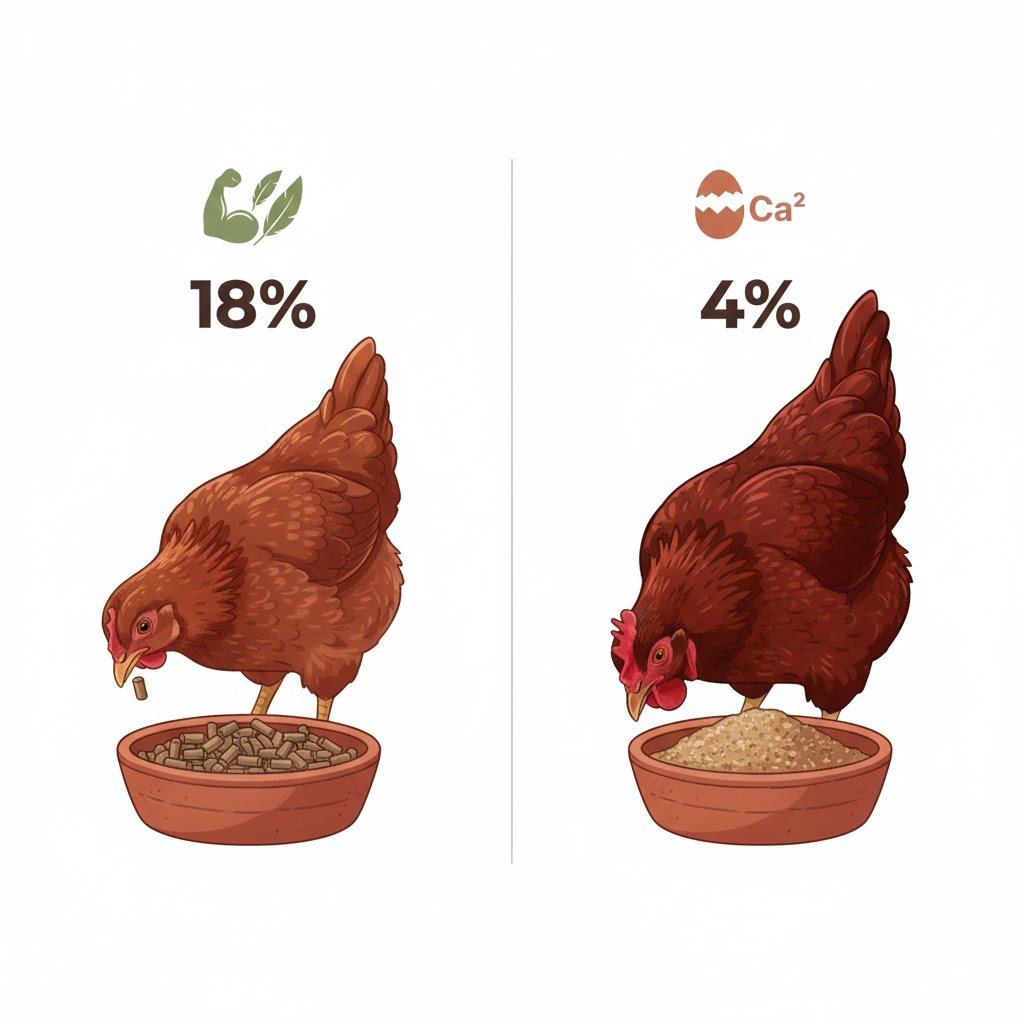 18%

$Ca^2$

4%