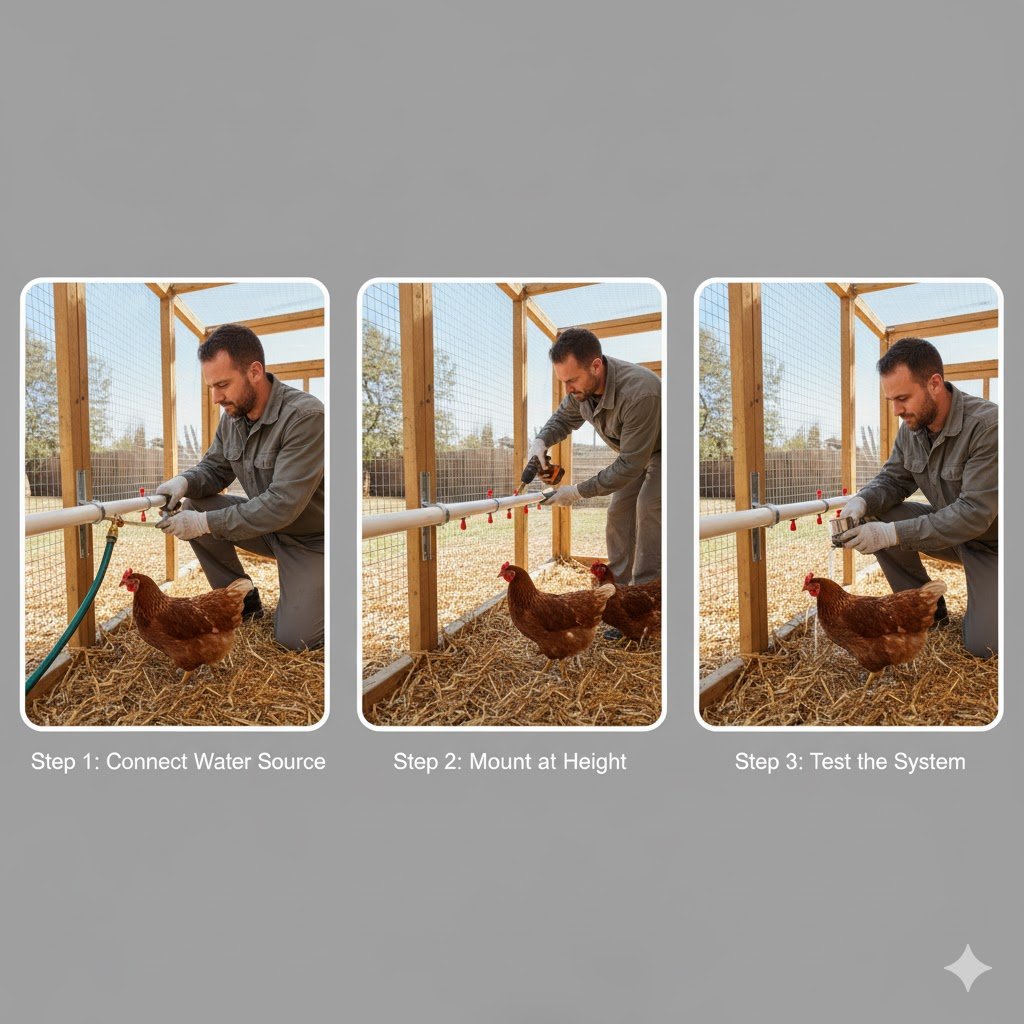 Step 1: Connect Water Source

Step 2: Mount at Height

Step 3: Test the System